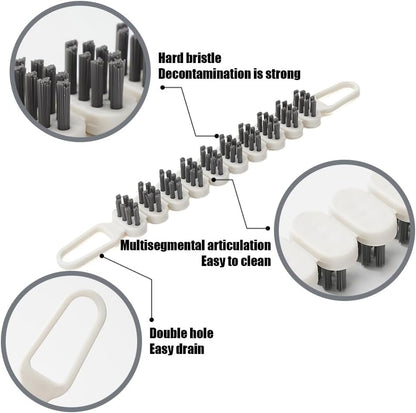 Hard bristle
Decontamination is strong

Multisegmental articulation
Easy to clean

Double hole
Easy drain