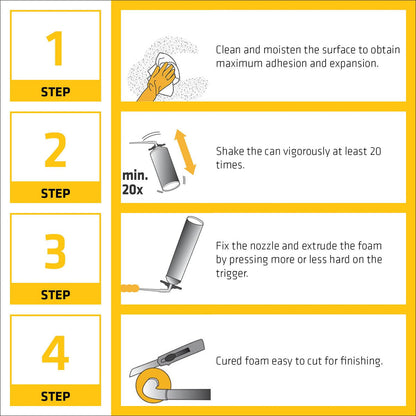 1
STEP

Clean and moisten the surface to obtain maximum adhesion and expansion.

2
STEP

min. 20x

Shake the can vigorously at least 20 times.

3
STEP

Fix the nozzle and extrude the foam by pressing more or less hard on the trigger.

4
STEP

Cured foam easy to cut for finishing.